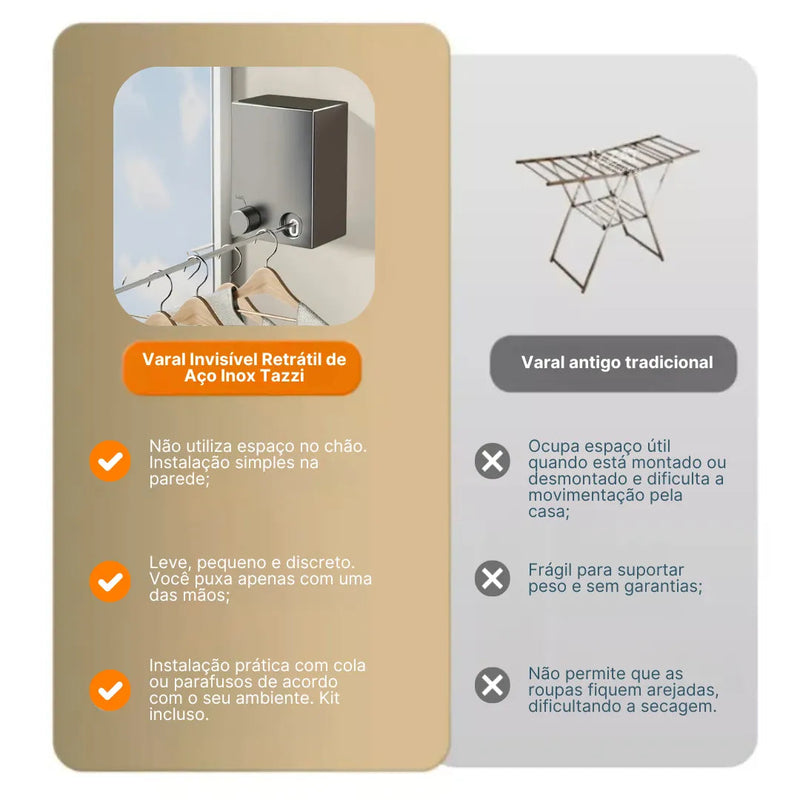 Varal Invisível Retrátil de Aço Inox Tazzi

Não utiliza espaço no chão. Instalação simples na parede;

Leve, pequeno e discreto. Você puxa apenas com uma das mãos;

Instalação prática com cola ou parafusos de acordo com o seu ambiente. Kit incluso.

Varal antigo tradicional

Ocupa espaço útil quando está montado ou desmontado e dificulta a movimentação pela casa;

Frágil para suportar peso e sem garantias;

Não permite que as roupas fiquem arejadas, dificultando a secagem.